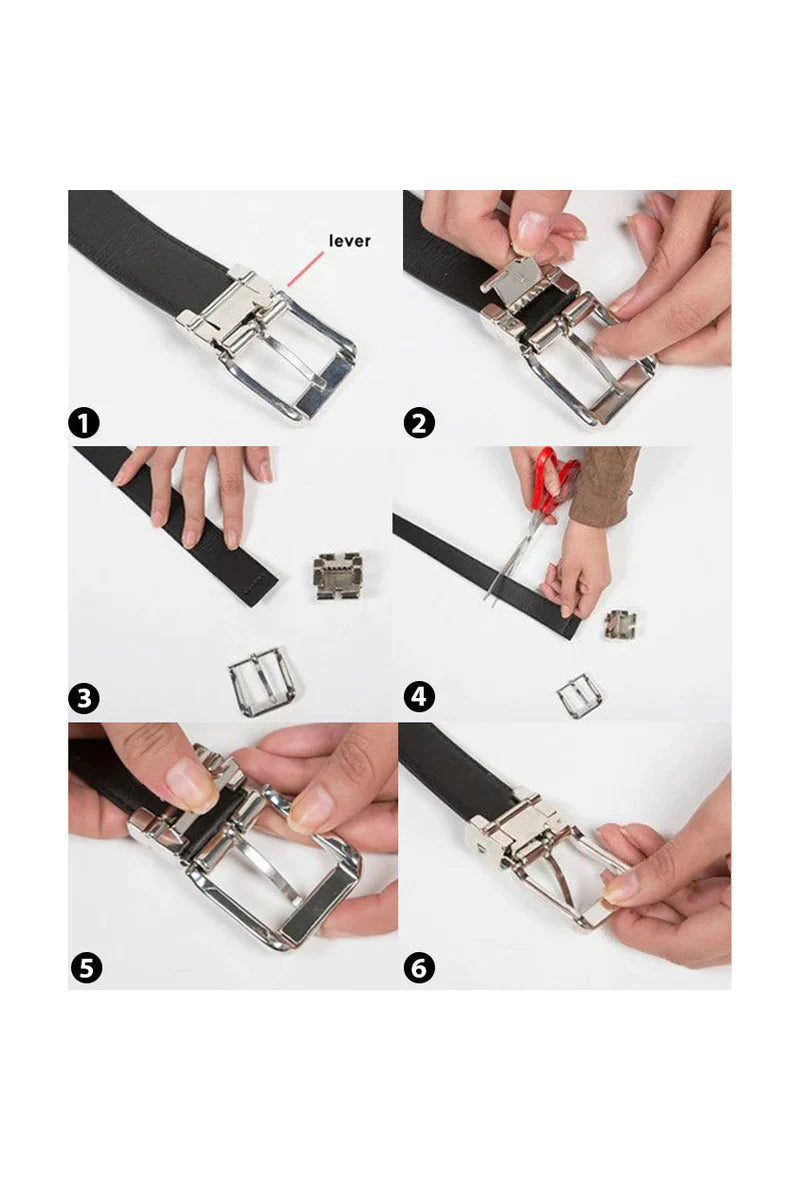 lever

1

2

3

4

5

6